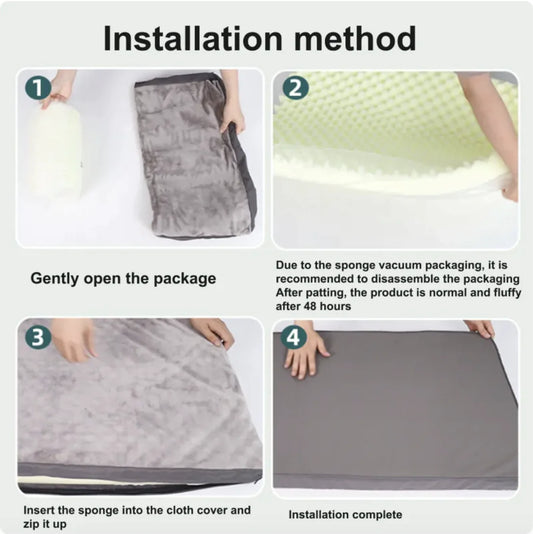 Installation method

1

Gently open the package

2

Due to the sponge vacuum packaging, it is recommended to disassemble the packaging After patting, the product is normal and fluffy after 48 hours

3

Insert the sponge into the cloth cover and zip it up

4

Installation complete