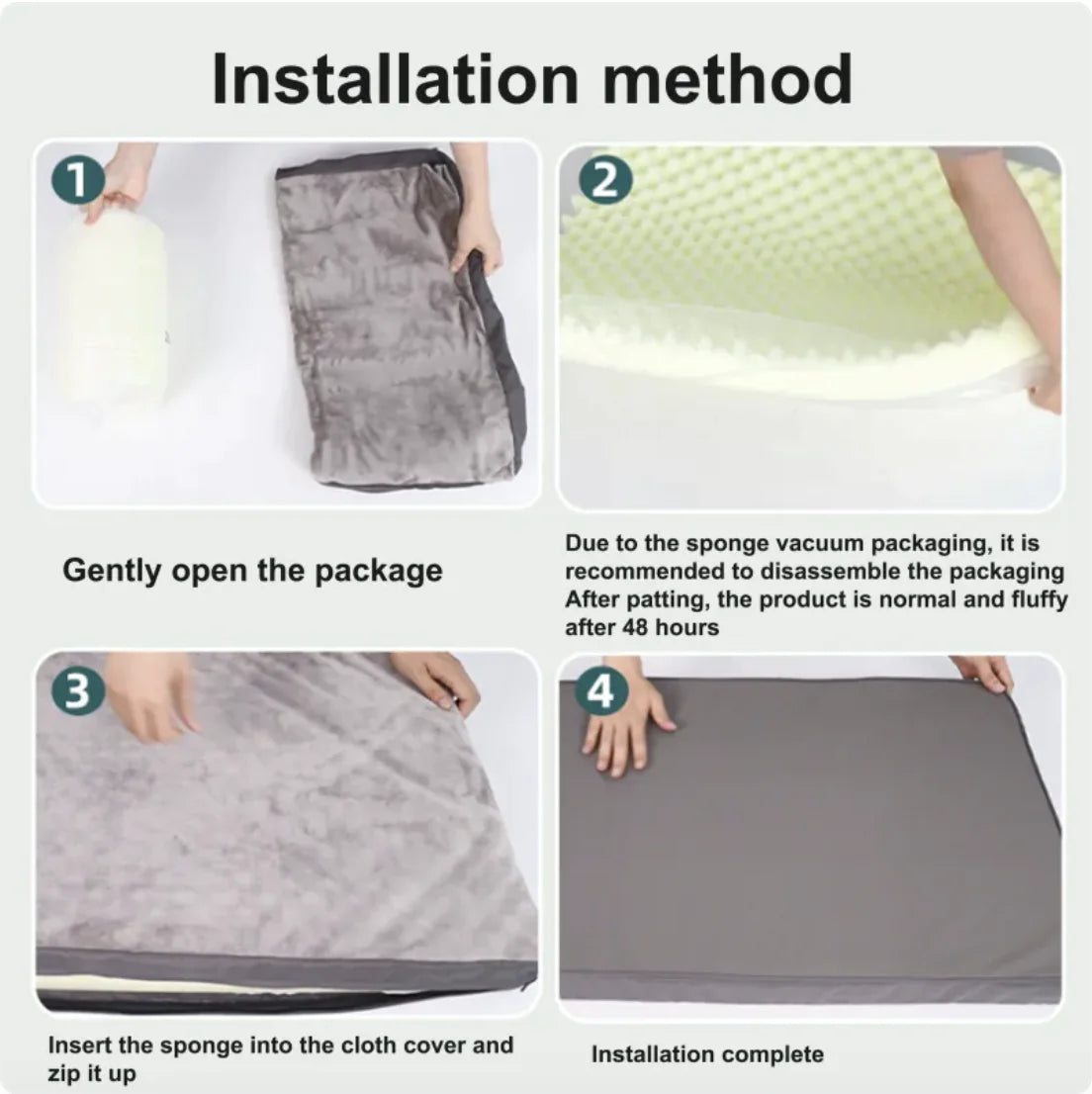 Installation method

1

Gently open the package

2

Due to the sponge vacuum packaging, it is recommended to disassemble the packaging After patting, the product is normal and fluffy after 48 hours

3

Insert the sponge into the cloth cover and zip it up

4

Installation complete